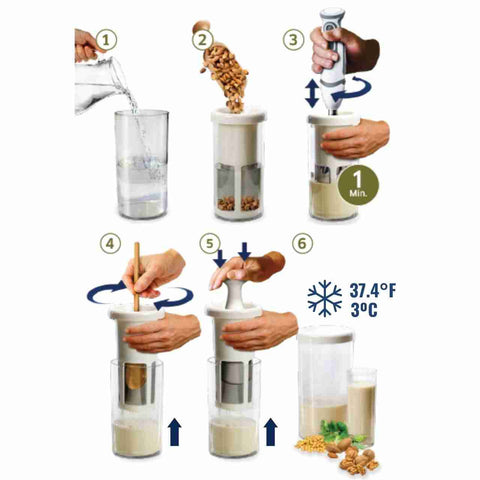 1
2
3
1 Min.
4
5
6
37.4°F
3ºC